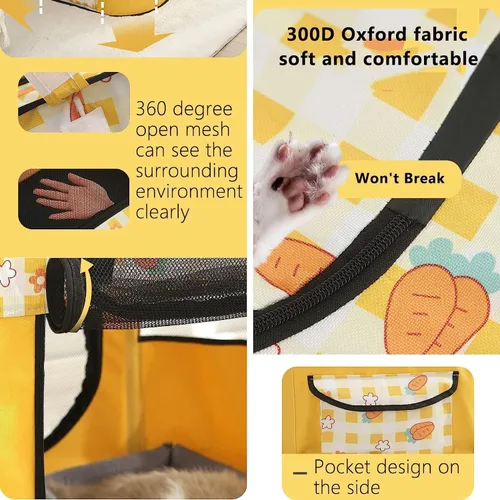 360 degree open mesh can see the surrounding environment clearly

300D Oxford fabric soft and comfortable

Won't Break

Pocket design on the side