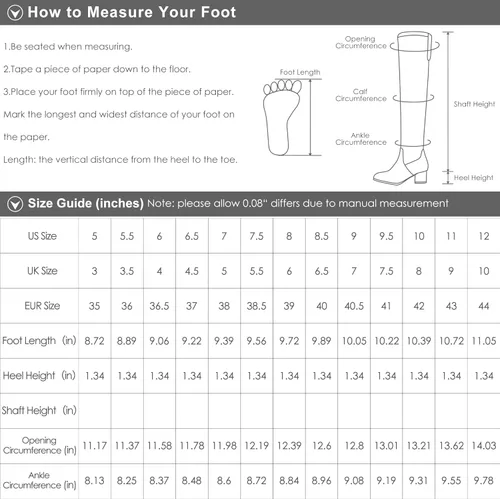 How to Measure Your Foot

1.Be seated when measuring.

2.Tape a piece of paper down to the floor.

3.Place your foot firmly on top of the piece of paper. Mark the longest and widest distance of your foot on the paper.

Length: the vertical distance from the heel to the toe.

Foot Length

Opening Circumference

Calf Circumference

Ankle Circumference

Shaft Height

Heel Height

Size Guide (inches) Note: please allow 0.08" differs due to manual measurement

| US Size | 5 | 5.5 | 6 | 6.5 | 7 | 7.5 | 8 | 8.5 | 9 | 9.5 | 10 | 11 | 12 |
|---|---|---|---|---|---|---|---|---|---|---|---|---|---|
| UK Size | 3 | 3.5 | 4 | 4.5 | 5 | 5.5 | 6 | 6.5 | 7 | 7.5 | 8 | 9 | 10 |
| EUR Size | 35 | 36 | 36.5 | 37 | 38 | 38.5 | 39 | 40 | 40.5 | 41 | 42 | 43 | 44 |
| Foot Length (in) | 8.72 | 8.89 | 9.06 | 9.22 | 9.39 | 9.56 | 9.72 | 9.89 | 10.05 | 10.22 | 10.39 | 10.72 | 11.05 |
| Heel Height (in) | 1.34 | 1.34 | 1.34 | 1.34 | 1.34 | 1.34 | 1.34 | 1.34 | 1.34 | 1.34 | 1.34 | 1.34 | 1.34 |
| Shaft Height (in) | | | | | | | | | | | | | |
| Opening Circumference (in) | 11.17 | 11.37 | 11.58 | 11.78 | 11.98 | 12.19 | 12.39 | 12.6 | 12.8 | 13.01 | 13.21 | 13.62 | 14.03 |
| Ankle Circumference (in) | 8.13 | 8.25 | 8.37 | 8.48 | 8.6 | 8.72 | 8.84 | 8.96 | 9.08 | 9.19 | 9.31 | 9.55 | 9.78 |