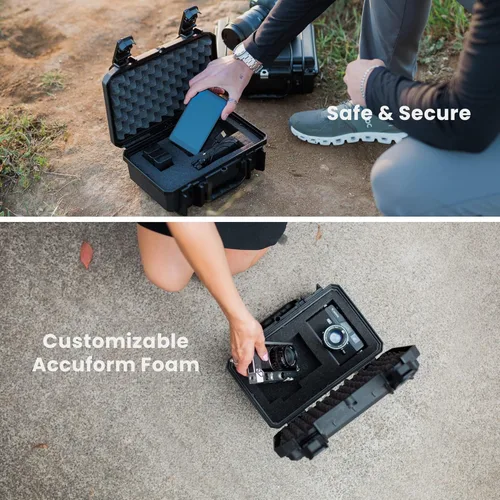 Safe & Secure

Customizable Accuform Foam