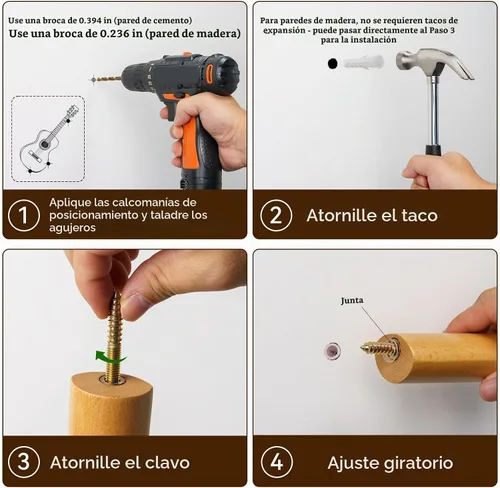 Use una broca de 0.394 in (pared de cemento)
Use una broca de 0.236 in (pared de madera)

1 Aplique las calcomanías de posicionamiento y taladre los agujeros

Para paredes de madera, no se requieren tacos de expansión - puede pasar directamente al Paso 3 para la instalación

2 Atornille el taco

3 Atornille el clavo

Junta

4 Ajuste giratorio