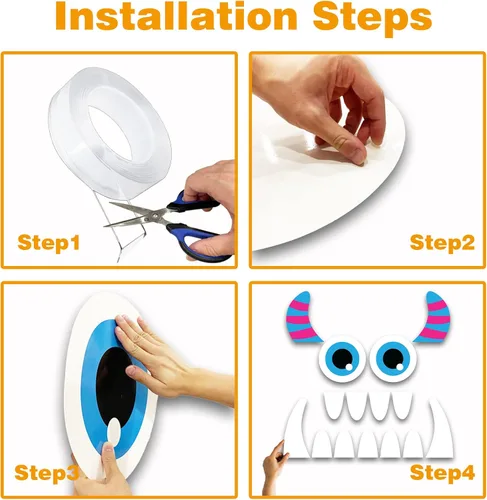 Installation Steps

Step1

Step2

Step3

Step4