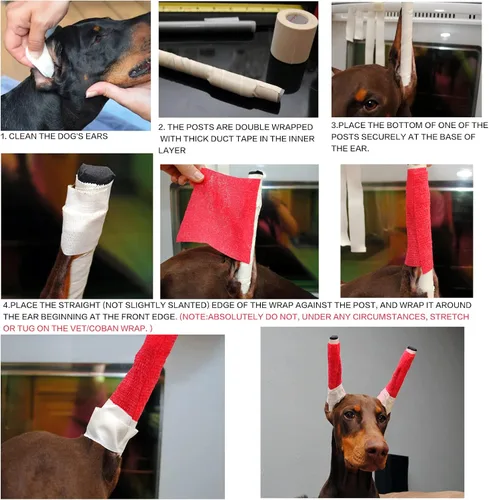 1. CLEAN THE DOG'S EARS

2. THE POSTS ARE DOUBLE WRAPPED WITH THICK DUCT TAPE IN THE INNER LAYER

3.PLACE THE BOTTOM OF ONE OF THE POSTS SECURELY AT THE BASE OF THE EAR.

4.PLACE THE STRAIGHT (NOT SLIGHTLY SLANTED) EDGE OF THE WRAP AGAINST THE POST, AND WRAP IT AROUND THE EAR BEGINNING AT THE FRONT EDGE. (NOTE:ABSOLUTELY DO NOT, UNDER ANY CIRCUMSTANCES, STRETCH OR TUG ON THE VET/COBAN WRAP. )