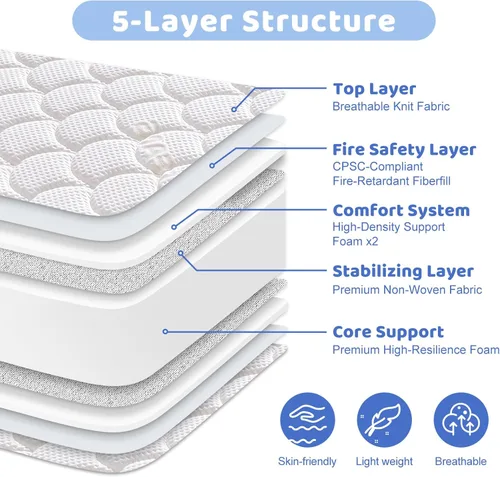 5-Layer Structure

Top Layer
Breathable Knit Fabric

Fire Safety Layer
CPSC-Compliant
Fire-Retardant Fiberfill

Comfort System
High-Density Support
Foam x2

Stabilizing Layer
Premium Non-Woven Fabric

Core Support
Premium High-Resilience Foam

Skin-friendly
Light weight
Breathable