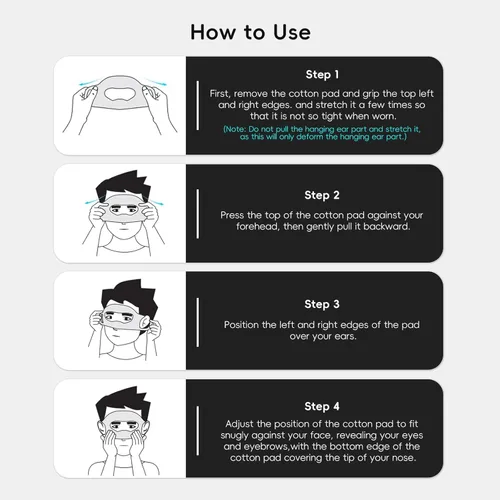 How to Use

Step 1

First, remove the cotton pad and grip the top left and right edges. and stretch it a few times so that it is not so tight when worn.

(Note: Do not pull the hanging ear part and stretch it, as this will only deform the hanging ear part.)

Step 2

Press the top of the cotton pad against your forehead, then gently pull it backward.

Step 3

Position the left and right edges of the pad over your ears.

Step 4

Adjust the position of the cotton pad to fit snugly against your face, revealing your eyes and eyebrows,with the bottom edge of the cotton pad covering the tip of your nose.