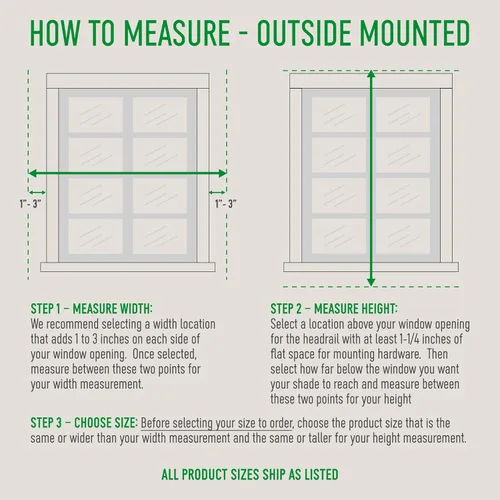 HOW TO MEASURE - OUTSIDE MOUNTED

1"- 3"

1"- 3"

STEP 1 – MEASURE WIDTH:
We recommend selecting a width location that adds 1 to 3 inches on each side of your window opening. Once selected, measure between these two points for your width measurement.

STEP 2 – MEASURE HEIGHT:
Select a location above your window opening for the headrail with at least 1-1/4 inches of flat space for mounting hardware. Then select how far below the window you want your shade to reach and measure between these two points for your height

STEP 3 – CHOOSE SIZE: Before selecting your size to order, choose the product size that is the same or wider than your width measurement and the same or taller for your height measurement.

ALL PRODUCT SIZES SHIP AS LISTED