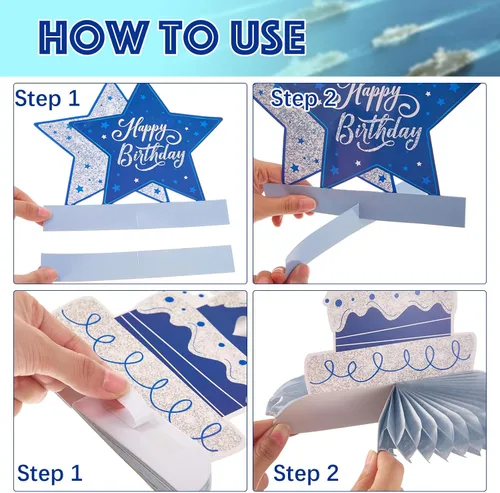 HOW TO USE

Step 1

Happy Birthday

Step 2

Happy Birthday

Step 1

Step 2