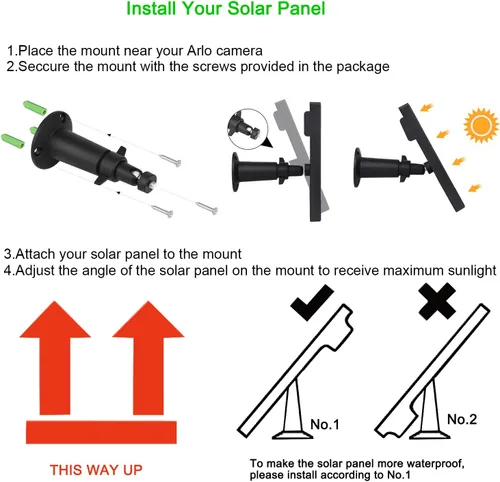 Install Your Solar Panel

1.Place the mount near your Arlo camera
2.Seccure the mount with the screws provided in the package

3.Attach your solar panel to the mount
4.Adjust the angle of the solar panel on the mount to receive maximum sunlight

No.1

No.2

THIS WAY UP

To make the solar panel more waterproof, please install according to No.1