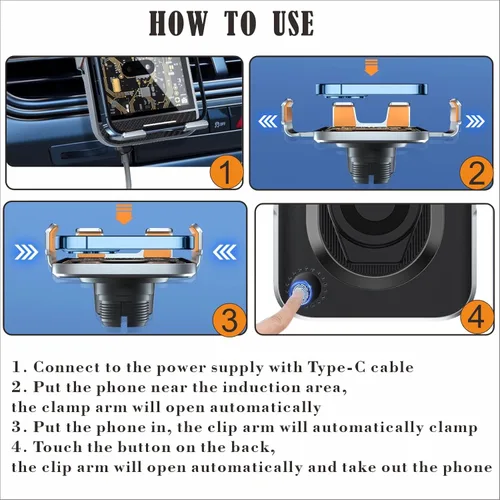 HOW TO USE

1

2

3

4

1. Connect to the power supply with Type-C cable
2. Put the phone near the induction area, the clamp arm will open automatically
3. Put the phone in, the clip arm will automatically clamp
4. Touch the button on the back, the clip arm will open automatically and take out the phone