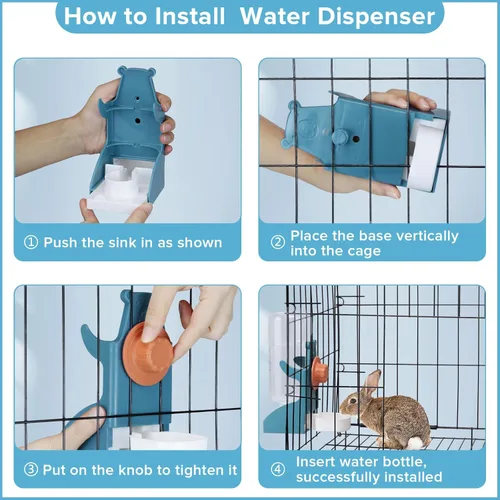 How to Install Water Dispenser

① Push the sink in as shown

② Place the base vertically into the cage

③ Put on the knob to tighten it

④ Insert water bottle, successfully installed