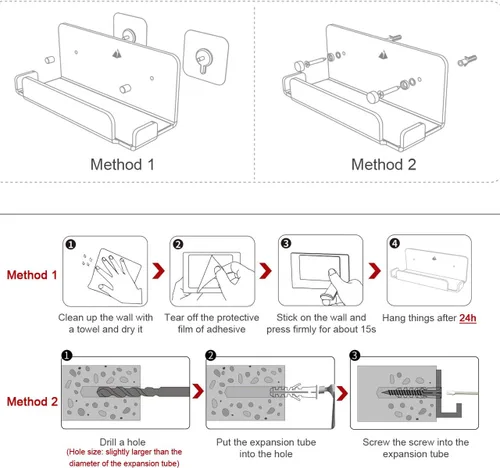 Method 1

Method 2

Method 1

1
Clean up the wall with a towel and dry it

2
Tear off the protective film of adhesive

3
Stick on the wall and press firmly for about 15s

4
Hang things after 24h

Method 2

1
Drill a hole
(Hole size: slightly larger than the diameter of the expansion tube)

2
Put the expansion tube into the hole

3
Screw the screw into the expansion tube