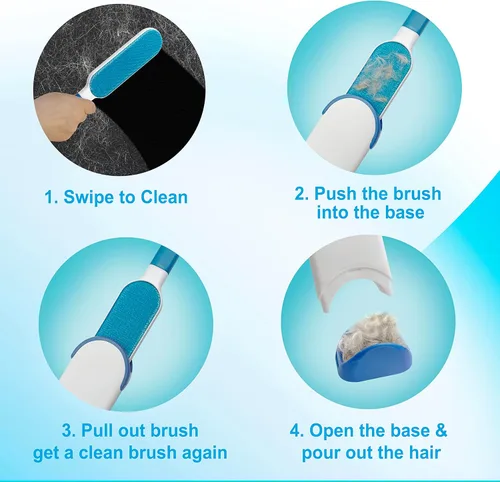 1. Swipe to Clean

2. Push the brush into the base

3. Pull out brush get a clean brush again

4. Open the base & pour out the hair