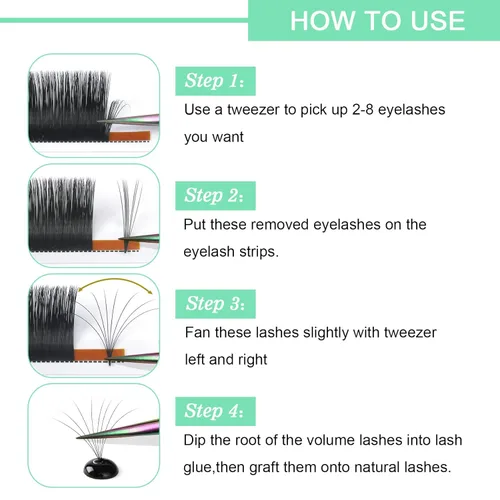 HOW TO USE

Step 1:

Use a tweezer to pick up 2-8 eyelashes you want

Step 2:

Put these removed eyelashes on the eyelash strips.

Step 3:

Fan these lashes slightly with tweezer left and right

Step 4:

Dip the root of the volume lashes into lash glue,then graft them onto natural lashes.