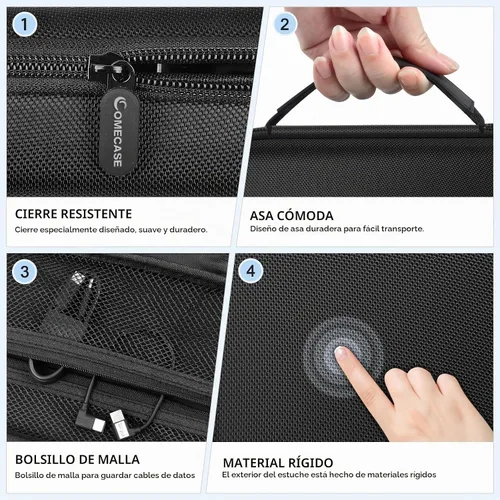 1

COMECASE

CIERRE RESISTENTE

Cierre especialmente diseñado, suave y duradero.

2

ASA CÓMODA

Diseño de asa duradera para fácil transporte.

3

BOLSILLO DE MALLA

Bolsillo de malla para guardar cables de datos

4

MATERIAL RÍGIDO

El exterior del estuche está hecho de materiales rígidos