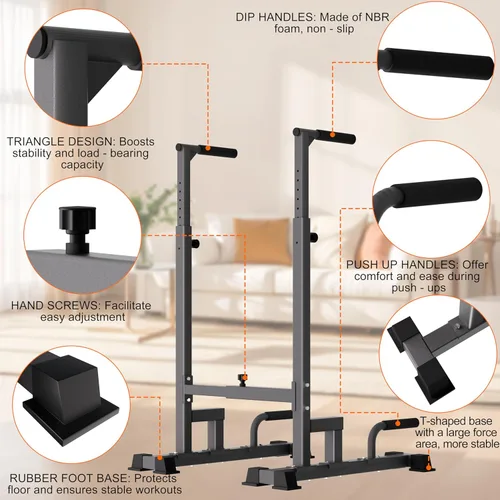 DIP HANDLES: Made of NBR foam, non - slip

TRIANGLE DESIGN: Boosts stability and load - bearing capacity

HAND SCREWS: Facilitate easy adjustment

PUSH UP HANDLES: Offer comfort and ease during push - ups

T-shaped base with a large force area, more stable

RUBBER FOOT BASE: Protects floor and ensures stable workouts