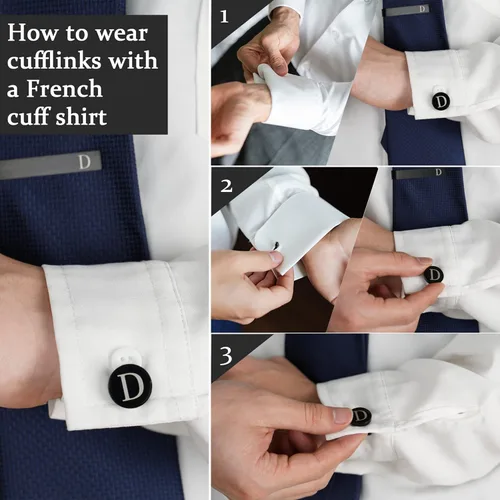 How to wear cufflinks with a French cuff shirt

D

D

1

D

D

2

D

D

3

D