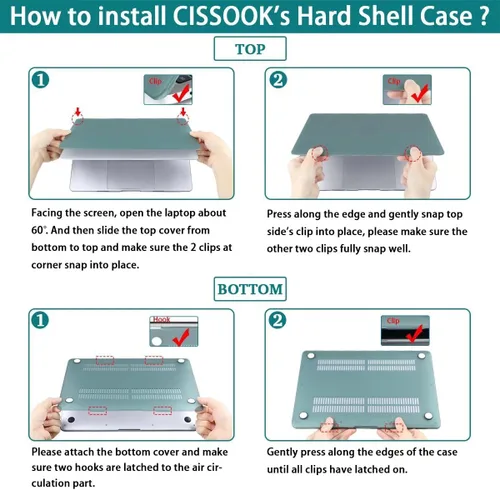 How to install CISSOOK's Hard Shell Case ?

TOP

1

Clip

Facing the screen, open the laptop about 60°. And then slide the top cover from bottom to top and make sure the 2 clips at corner snap into place.

2

Clip

Press along the edge and gently snap top side's clip into place, please make sure the other two clips fully snap well.

BOTTOM

1

Hook

Please attach the bottom cover and make sure two hooks are latched to the air circulation part.

2

Clip

Gently press along the edges of the case until all clips have latched on.