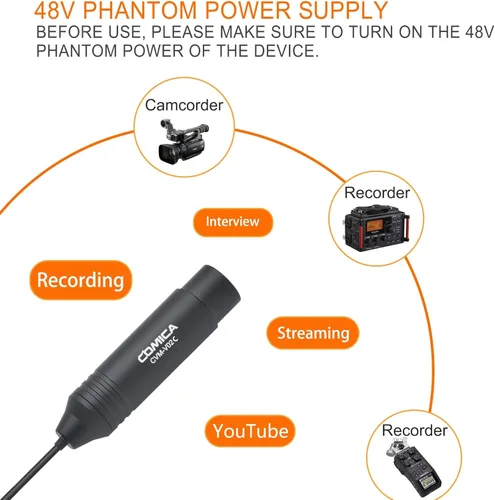 48V PHANTOM POWER SUPPLY
BEFORE USE, PLEASE MAKE SURE TO TURN ON THE 48V PHANTOM POWER OF THE DEVICE.

Camcorder

Recorder

Interview

Recording

Streaming

COMICA
CVM-V02C

YouTube

Recorder