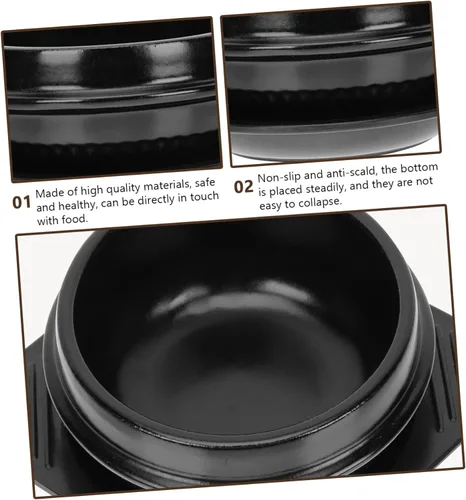 01 Made of high quality materials, safe and healthy, can be directly in touch with food.

02 Non-slip and anti-scald, the bottom is placed steadily, and they are not easy to collapse.