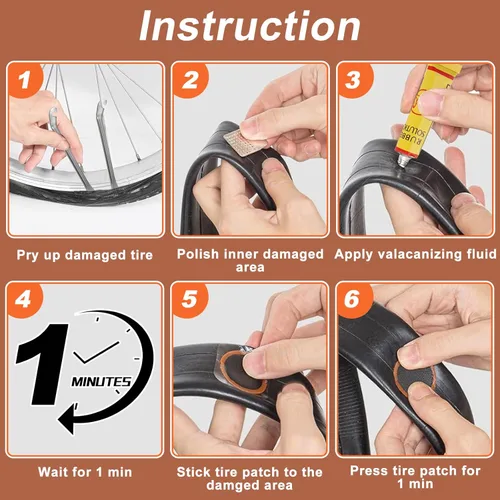 Instruction

1

Pry up damaged tire

2

Polish inner damaged area

3

RUBBER SOLUTION

Apply valacanizing fluid

4

1

MINUTES

Wait for 1 min

5

Stick tire patch to the damged area

6

Press tire patch for 1 min