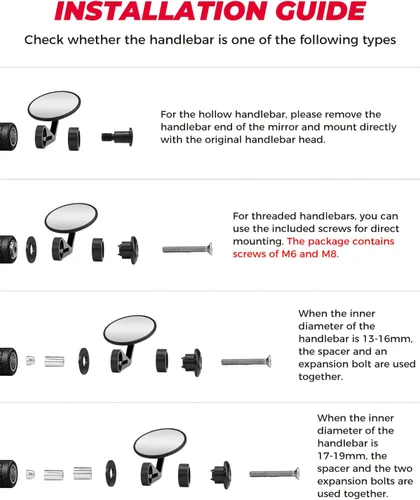 INSTALLATION GUIDE

Check whether the handlebar is one of the following types

For the hollow handlebar, please remove the handlebar end of the mirror and mount directly with the original handlebar head.

For threaded handlebars, you can use the included screws for direct mounting. The package contains screws of M6 and M8.

When the inner diameter of the handlebar is 13-16mm, the spacer and an expansion bolt are used together.

When the inner diameter of the handlebar is 17-19mm, the spacer and the two expansion bolts are used together.