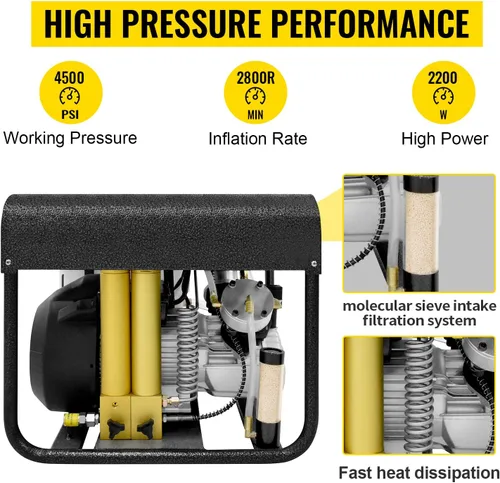 HIGH PRESSURE PERFORMANCE

4500
PSI
Working Pressure

2800R
MIN
Inflation Rate

2200
W
High Power

molecular sieve intake filtration system

Fast heat dissipation