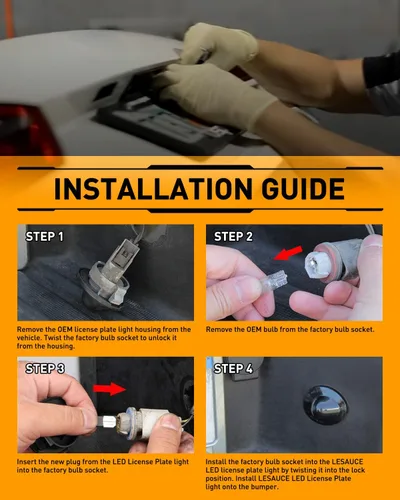 INSTALLATION GUIDE

STEP 1

Remove the OEM license plate light housing from the vehicle. Twist the factory bulb socket to unlock it from the housing.

STEP 2

Remove the OEM bulb from the factory bulb socket.

STEP 3

Insert the new plug from the LED License Plate light into the factory bulb socket.

STEP 4

Install the factory bulb socket into the LESAUCE LED license plate light by twisting it into the lock position. Install LESAUCE LED License Plate light onto the bumper.