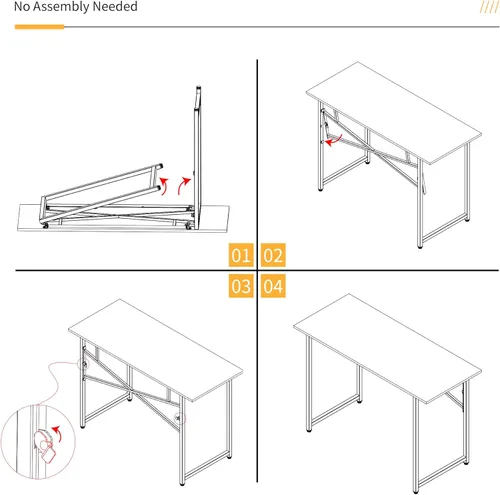 No Assembly Needed

////

01

02

03

04