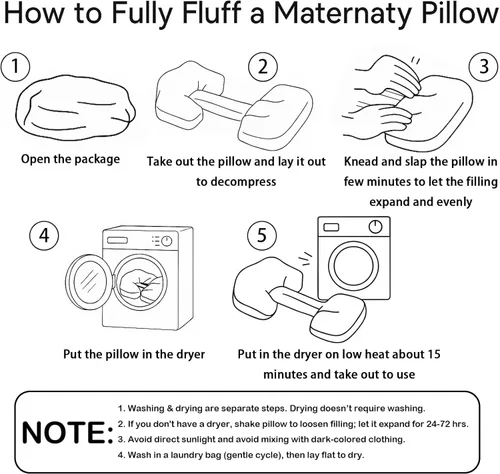 How to Fully Fluff a Maternaty Pillow

1

Open the package

2

Take out the pillow and lay it out to decompress

3

Knead and slap the pillow in few minutes to let the filling expand and evenly

4

Put the pillow in the dryer

5

Put in the dryer on low heat about 15 minutes and take out to use

NOTE:

1. Washing & drying are separate steps. Drying doesn't require washing.
2. If you don't have a dryer, shake pillow to loosen filling; let it expand for 24-72 hrs.
3. Avoid direct sunlight and avoid mixing with dark-colored clothing.
4. Wash in a laundry bag (gentle cycle), then lay flat to dry.