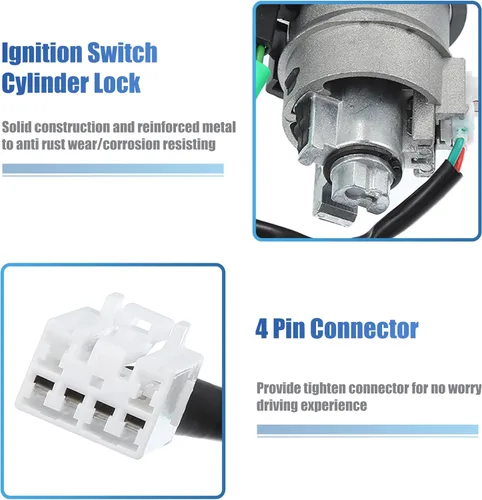 Ignition Switch Cylinder Lock

Solid construction and reinforced metal to anti rust wear/corrosion resisting

4 Pin Connector

Provide tighten connector for no worry driving experience