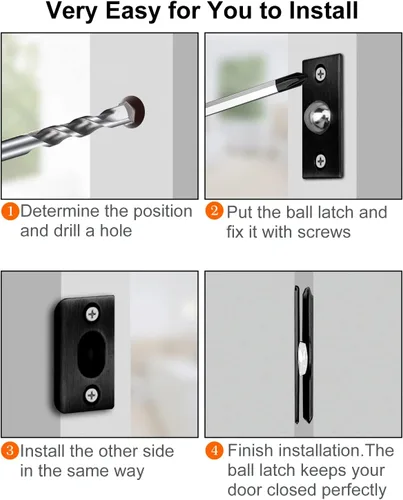 Very Easy for You to Install

1 Determine the position and drill a hole

2 Put the ball latch and fix it with screws

3 Install the other side in the same way

4 Finish installation.The ball latch keeps your door closed perfectly