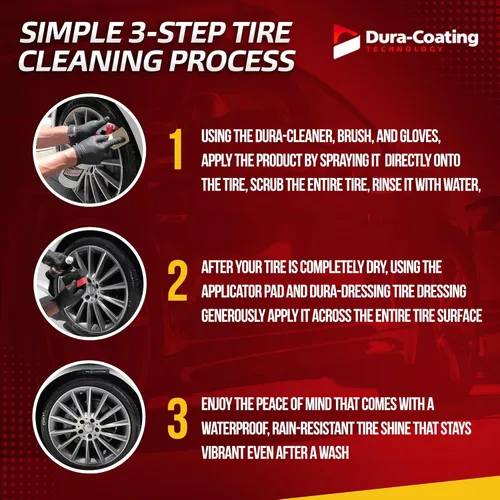 SIMPLE 3-STEP TIRE CLEANING PROCESS

Dura-Coating
TECHNOLOGY

1
USING THE DURA-CLEANER, BRUSH, AND GLOVES, APPLY THE PRODUCT BY SPRAYING IT DIRECTLY ONTO THE TIRE, SCRUB THE ENTIRE TIRE, RINSE IT WITH WATER,

2
AFTER YOUR TIRE IS COMPLETELY DRY, USING THE APPLICATOR PAD AND DURA-DRESSING TIRE DRESSING GENEROUSLY APPLY IT ACROSS THE ENTIRE TIRE SURFACE

3
ENJOY THE PEACE OF MIND THAT COMES WITH A WATERPROOF, RAIN-RESISTANT TIRE SHINE THAT STAYS VIBRANT EVEN AFTER A WASH