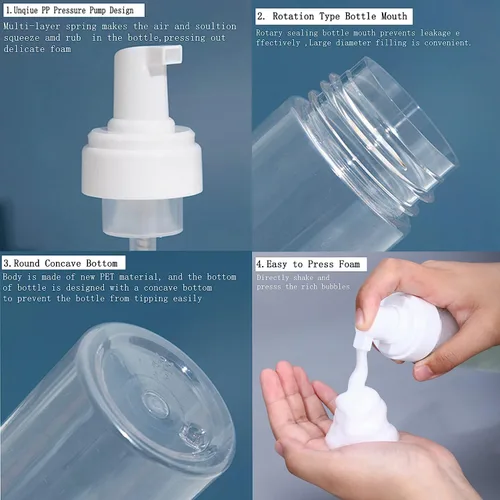 1.Unqiue PP Pressure Pump Design

Multi-layer spring makes the air and soultion squeeze amd rub in the bottle,pressing out delicate foam

2. Rotation Type Bottle Mouth

Rotary sealing bottle mouth prevents leakage e ffectively ,Large diameter filling is convenient.

3.Round Concave Bottom

Body is made of new PET material, and the bottom of bottle is designed with a concave bottom to prevent the bottle from tipping easily

4.Easy to Press Foam

Directly shake and presss the rich bubbles