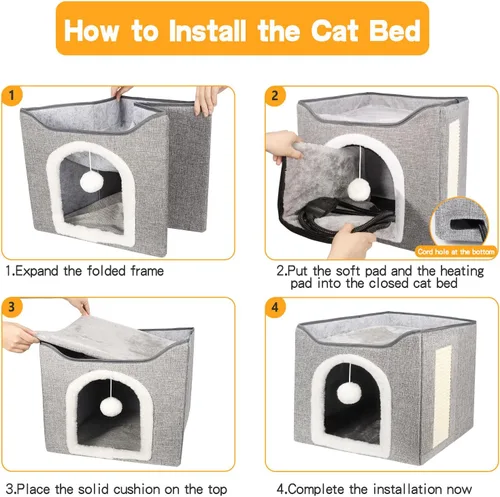 How to Install the Cat Bed

1

1.Expand the folded frame

2

Cord hole at the bottom

2.Put the soft pad and the heating pad into the closed cat bed

3

3.Place the solid cushion on the top

4

4.Complete the installation now