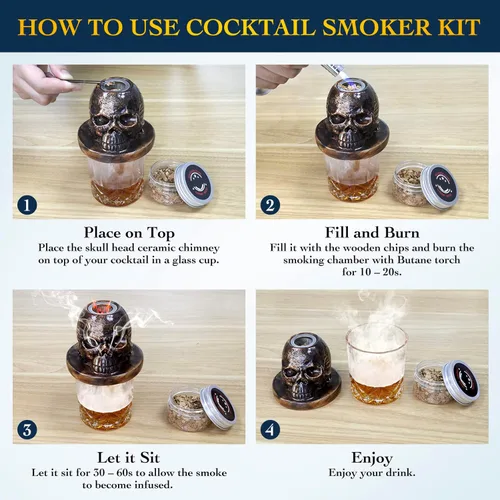 HOW TO USE COCKTAIL SMOKER KIT

1

Place on Top
Place the skull head ceramic chimney on top of your cocktail in a glass cup.

2

Fill and Burn
Fill it with the wooden chips and burn the smoking chamber with Butane torch for 10 – 20s.

3

Let it Sit
Let it sit for 30 – 60s to allow the smoke to become infused.

4

Enjoy
Enjoy your drink.