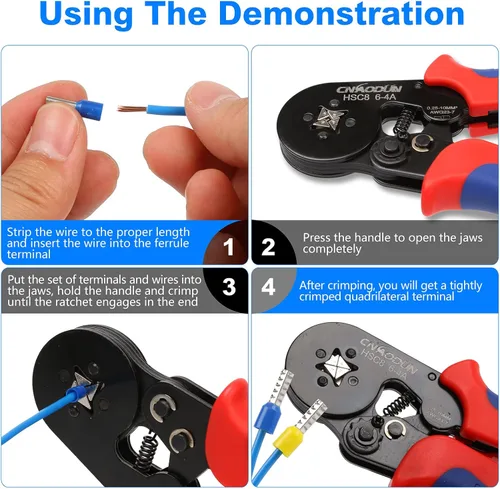 Using The Demonstration

CNAODUN
HSC8 6-4A
0.25-10MM²
AWG23-7

Strip the wire to the proper length and insert the wire into the ferrule terminal

1

2

Press the handle to open the jaws completely

Put the set of terminals and wires into the jaws, hold the handle and crimp until the ratchet engages in the end

3

4

After crimping, you will get a tightly crimped quadrilateral terminal

CNAODUN
HSC8 6-4A