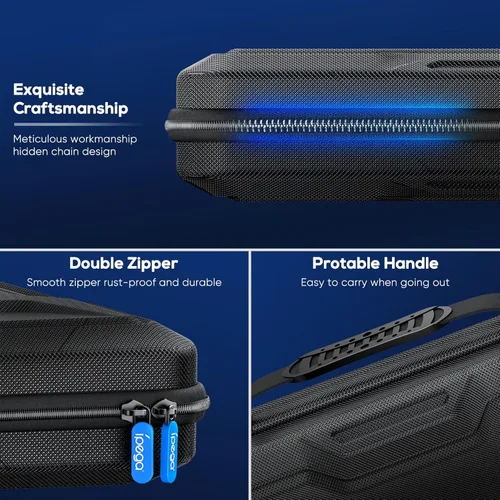 Exquisite Craftsmanship

Meticulous workmanship hidden chain design

Double Zipper

Smooth zipper rust-proof and durable

ipega

ipega

Protable Handle

Easy to carry when going out