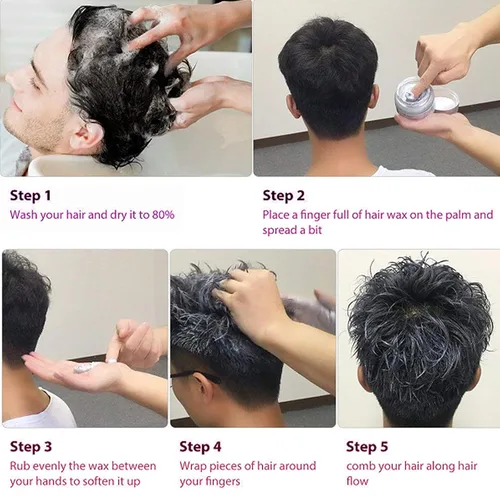 Step 1
Wash your hair and dry it to 80%

Step 2
Place a finger full of hair wax on the palm and spread a bit

Step 3
Rub evenly the wax between your hands to soften it up

Step 4
Wrap pieces of hair around your fingers

Step 5
comb your hair along hair flow