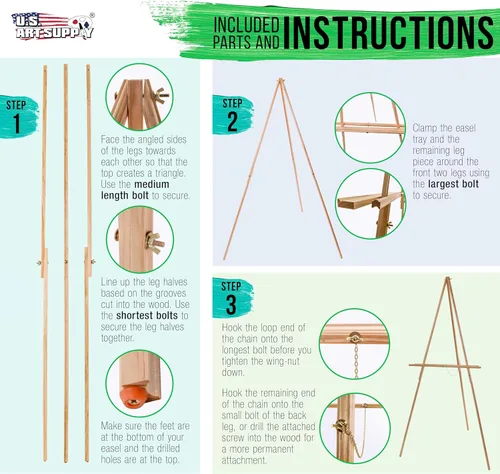 U.S. ART SUPPLY®

INCLUDED PARTS AND INSTRUCTIONS

STEP 1

Face the angled sides of the legs towards each other so that the top creates a triangle. Use the medium length bolt to secure.

Line up the leg halves based on the grooves cut into the wood. Use the shortest bolts to secure the leg halves together.

Make sure the feet are at the bottom of your easel and the drilled holes are at the top.

STEP 2

Clamp the easel tray and the remaining leg piece around the front two legs using the largest bolt to secure.

STEP 3

Hook the loop end of the chain onto the longest bolt before you tighten the wing-nut down.

Hook the remaining end of the chain onto the small bolt of the back leg, or drill the attached screw into the wood for a more permanent attachment.