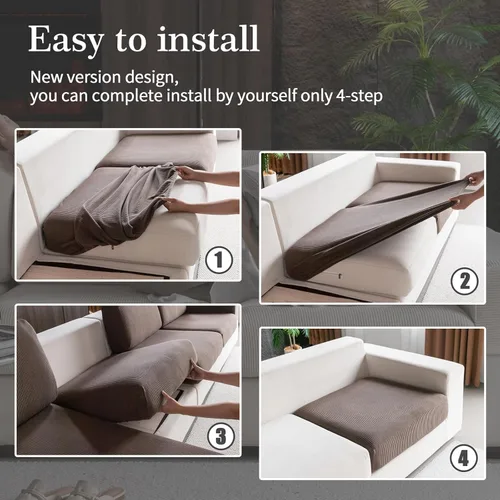 Easy to install

New version design,
you can complete install by yourself only 4-step

1

2

3

4