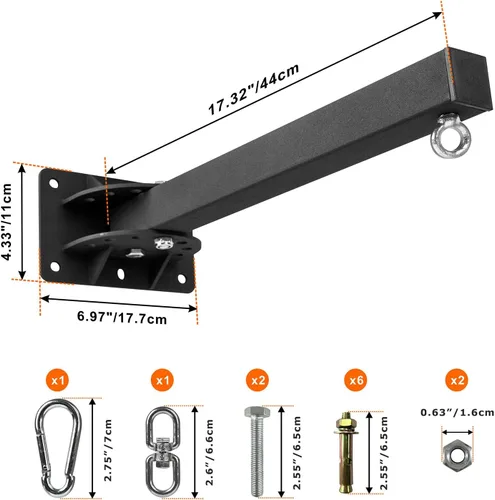 17.32"/44cm

4.33"/11cm

6.97"/17.7cm

x1

2.75"/7cm

x1

2.6"/6.6cm

x2

2.55"/6.5cm

x6

2.55"/6.5cm

x2

0.63"/1.6cm