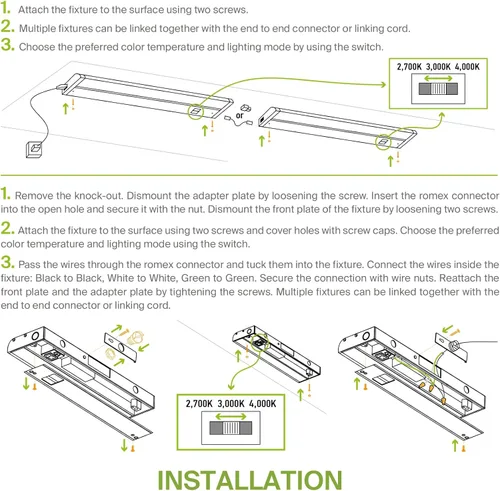 1. Attach the fixture to the surface using two screws.

2. Multiple fixtures can be linked together with the end to end connector or linking cord.

3. Choose the preferred color temperature and lighting mode by using the switch.

2,700K 3,000K 4,000K

or

1. Remove the knock-out. Dismount the adapter plate by loosening the screw. Insert the romex connector into the open hole and secure it with the nut. Dismount the front plate of the fixture by loosening two screws.

2. Attach the fixture to the surface using two screws and cover holes with screw caps. Choose the preferred color temperature and lighting mode using the switch.

3. Pass the wires through the romex connector and tuck them into the fixture. Connect the wires inside the fixture: Black to Black, White to White, Green to Green. Secure the connection with wire nuts. Reattach the front plate and the adapter plate by tightening the screws. Multiple fixtures can be linked together with the end to end connector or linking cord.

2,700K 3,000K 4,000K

INSTALLATION