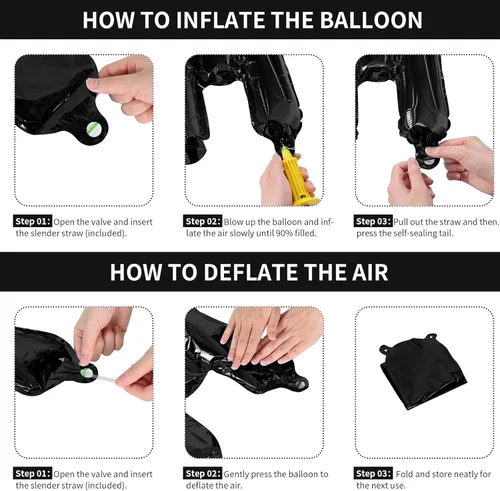 HOW TO INFLATE THE BALLOON

Step 01: Open the valve and insert the slender straw (included).

Step 02: Blow up the balloon and inflate the air slowly until 90% filled.

Step 03: Pull out the straw and then. press the self-sealing tail.

HOW TO DEFLATE THE AIR

Step 01: Open the valve and insert the slender straw (included).

Step 02: Gently press the balloon to deflate the air.

Step 03: Fold and store neatly for the next use.