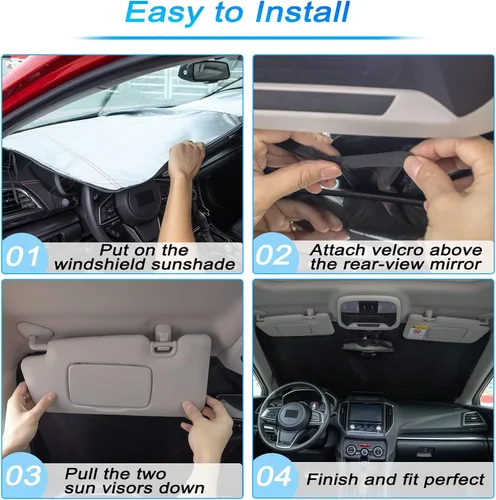 Easy to Install

01 Put on the windshield sunshade

02 Attach velcro above the rear-view mirror

03 Pull the two sun visors down

04 Finish and fit perfect