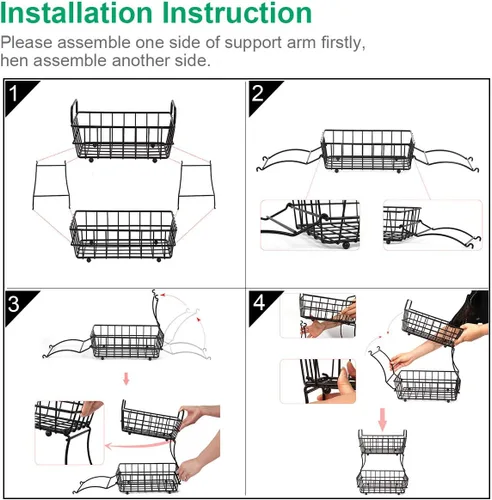 Installation Instruction

Please assemble one side of support arm firstly, hen assemble another side.

1

2

3

4