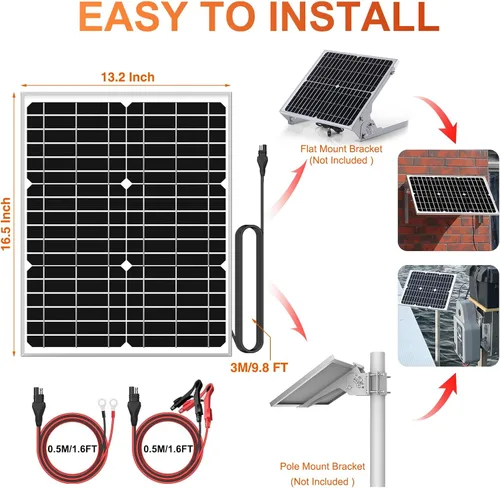 EASY TO INSTALL

13.2 Inch

16.5 Inch

Flat Mount Bracket
(Not Included )

3M/9.8 FT

0.5M/1.6FT

0.5M/1.6FT

Pole Mount Bracket
(Not Included )