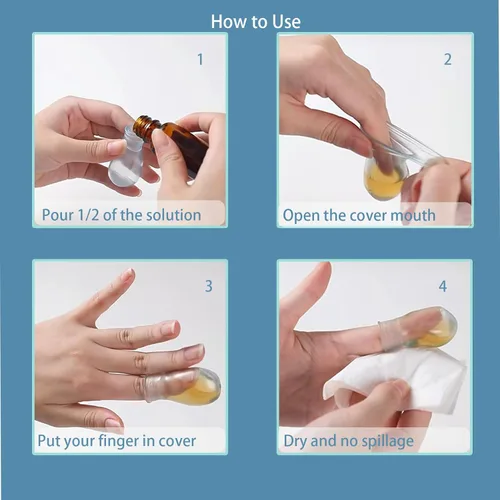 How to Use

1

Pour 1/2 of the solution

2

Open the cover mouth

3

Put your finger in cover

4

Dry and no spillage