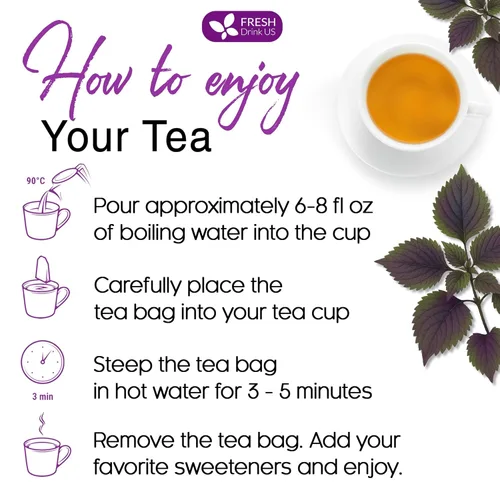 FRESH
Drink US

How to enjoy
Your Tea

90°C
Pour approximately 6-8 fl oz of boiling water into the cup

Carefully place the tea bag into your tea cup

3 min
Steep the tea bag in hot water for 3 - 5 minutes

Remove the tea bag. Add your favorite sweeteners and enjoy.