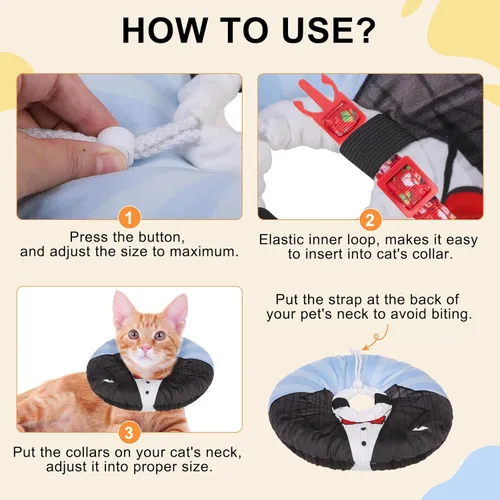 HOW TO USE?

1
Press the button, and adjust the size to maximum.

2
Elastic inner loop, makes it easy to insert into cat's collar.

3
Put the collars on your cat's neck, adjust it into proper size.

Put the strap at the back of your pet's neck to avoid biting.