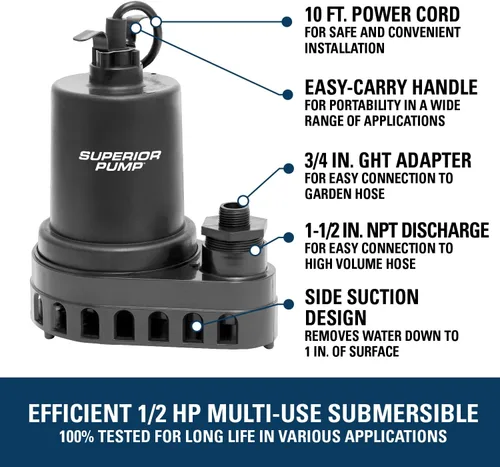 SUPERIOR PUMP

10 FT. POWER CORD
FOR SAFE AND CONVENIENT INSTALLATION

EASY-CARRY HANDLE
FOR PORTABILITY IN A WIDE RANGE OF APPLICATIONS

3/4 IN. GHT ADAPTER
FOR EASY CONNECTION TO GARDEN HOSE

1-1/2 IN. NPT DISCHARGE
FOR EASY CONNECTION TO HIGH VOLUME HOSE

SIDE SUCTION DESIGN
REMOVES WATER DOWN TO 1 IN. OF SURFACE

EFFICIENT 1/2 HP MULTI-USE SUBMERSIBLE
100% TESTED FOR LONG LIFE IN VARIOUS APPLICATIONS