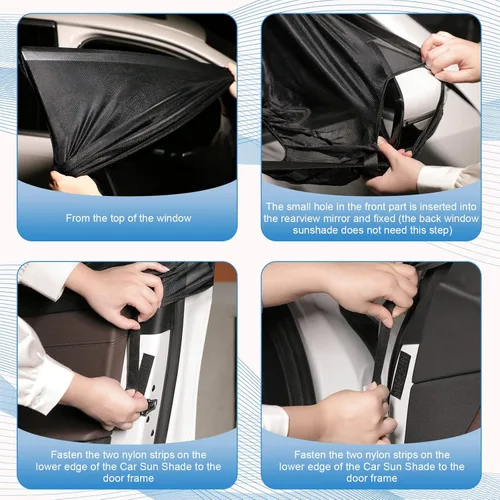 From the top of the window

The small hole in the front part is inserted into the rearview mirror and fixed (the back window sunshade does not need this step)

Fasten the two nylon strips on the lower edge of the Car Sun Shade to the door frame

Fasten the two nylon strips on the lower edge of the Car Sun Shade to the door frame